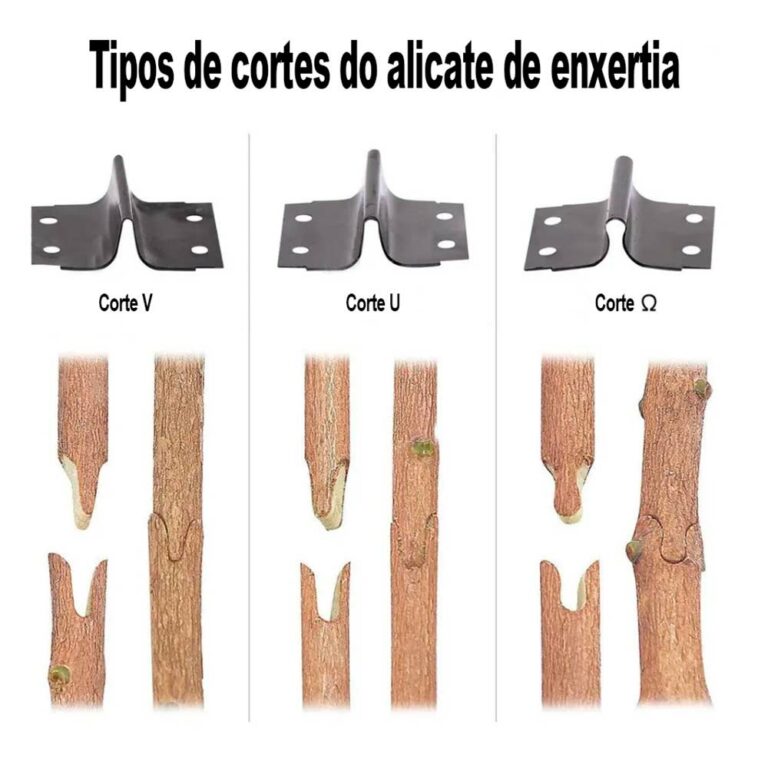 Tipos de cortes do alicate de enxertia

Corte V

Corte U

Corte Ω